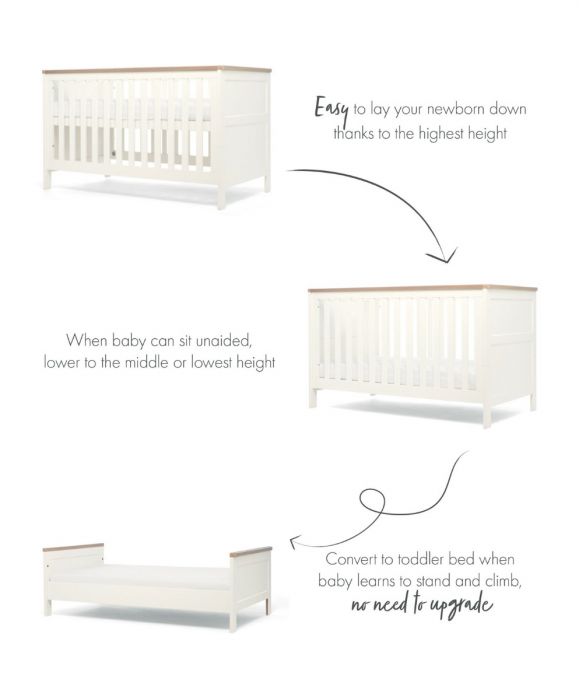 Easy to lay your newborn down thanks to the highest height

When baby can sit unaided, lower to the middle or lowest height

Convert to toddler bed when baby learns to stand and climb, no need to upgrade