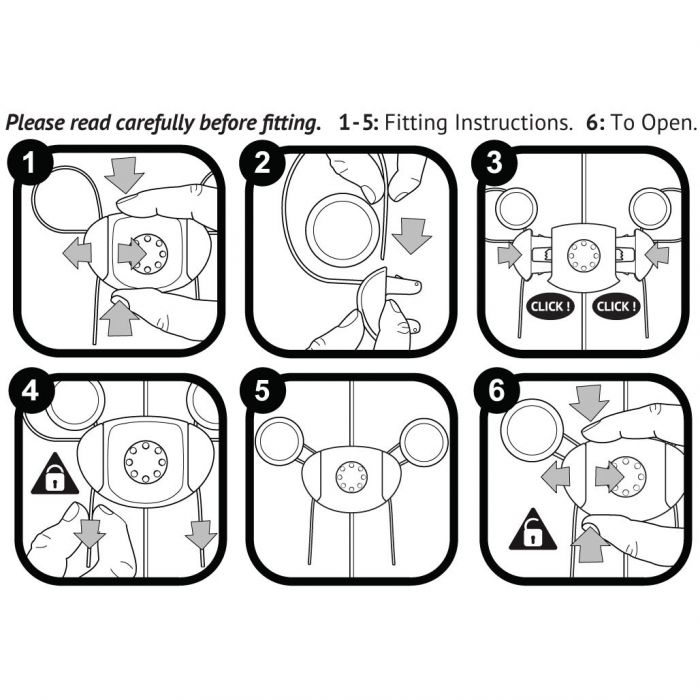 Please read carefully before fitting. 1-5: Fitting Instructions. 6: To Open.

1

2

3

CLICK !

CLICK !

4

5

6